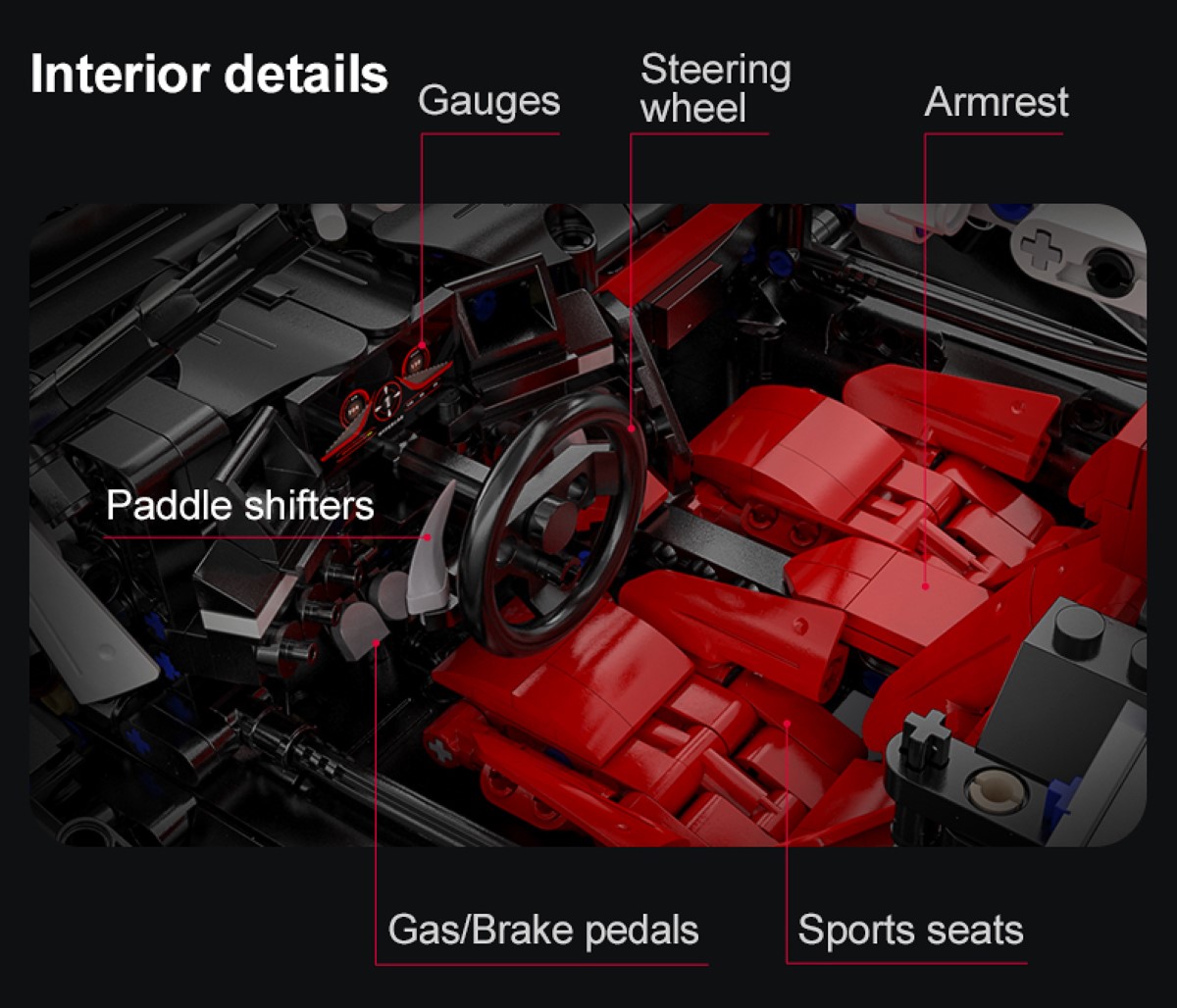 Interior details

Gauges

Steering wheel

Armrest

Paddle shifters

Gas/Brake pedals

Sports seats