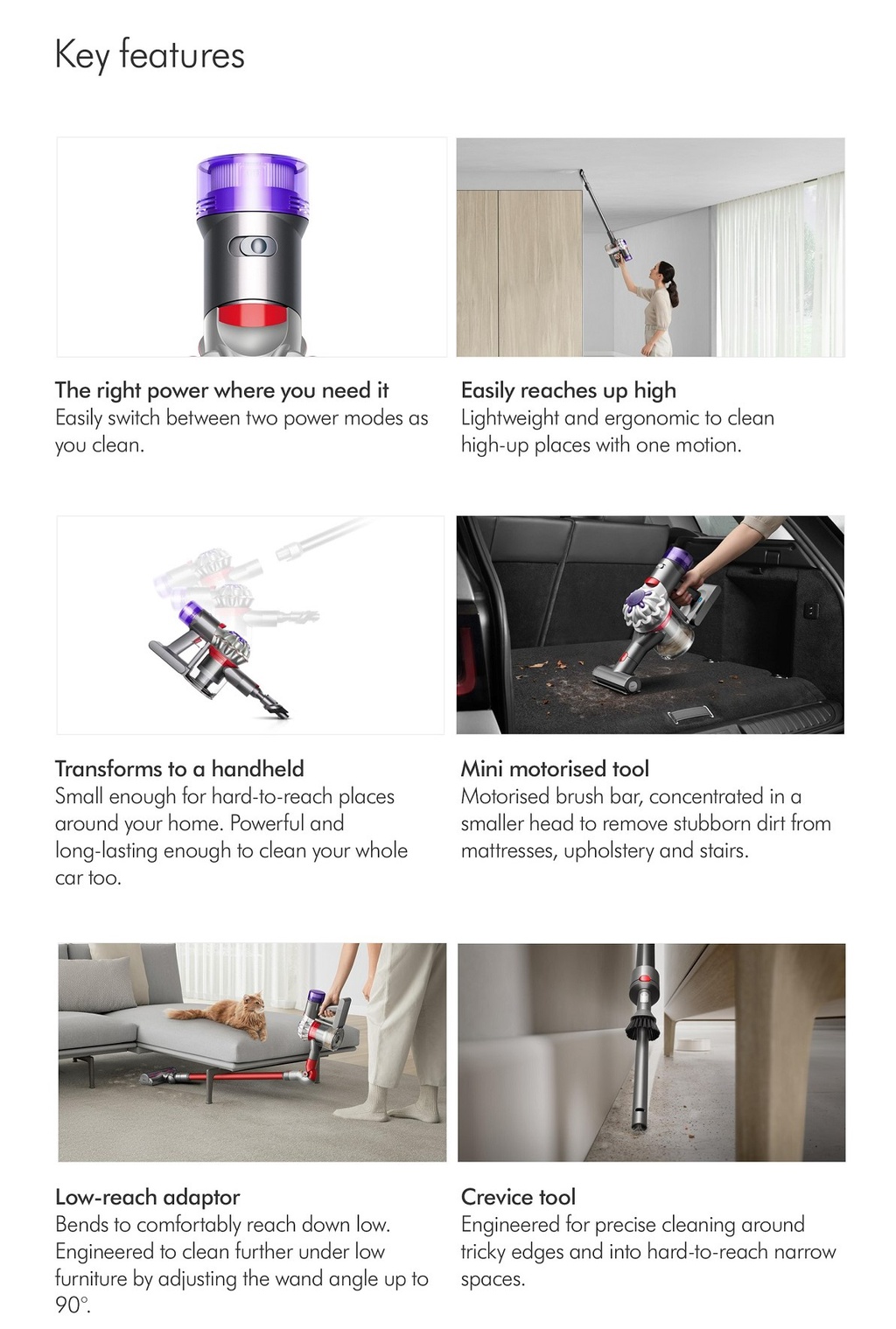 Key features

The right power where you need it
Easily switch between two power modes as you clean.

Easily reaches up high
Lightweight and ergonomic to clean high-up places with one motion.

Transforms to a handheld
Small enough for hard-to-reach places around your home. Powerful and long-lasting enough to clean your whole car too.

Mini motorised tool
Motorised brush bar, concentrated in a smaller head to remove stubborn dirt from mattresses, upholstery and stairs.

Low-reach adaptor
Bends to comfortably reach down low. Engineered to clean further under low furniture by adjusting the wand angle up to 90°.

Crevice tool
Engineered for precise cleaning around tricky edges and into hard-to-reach narrow spaces.