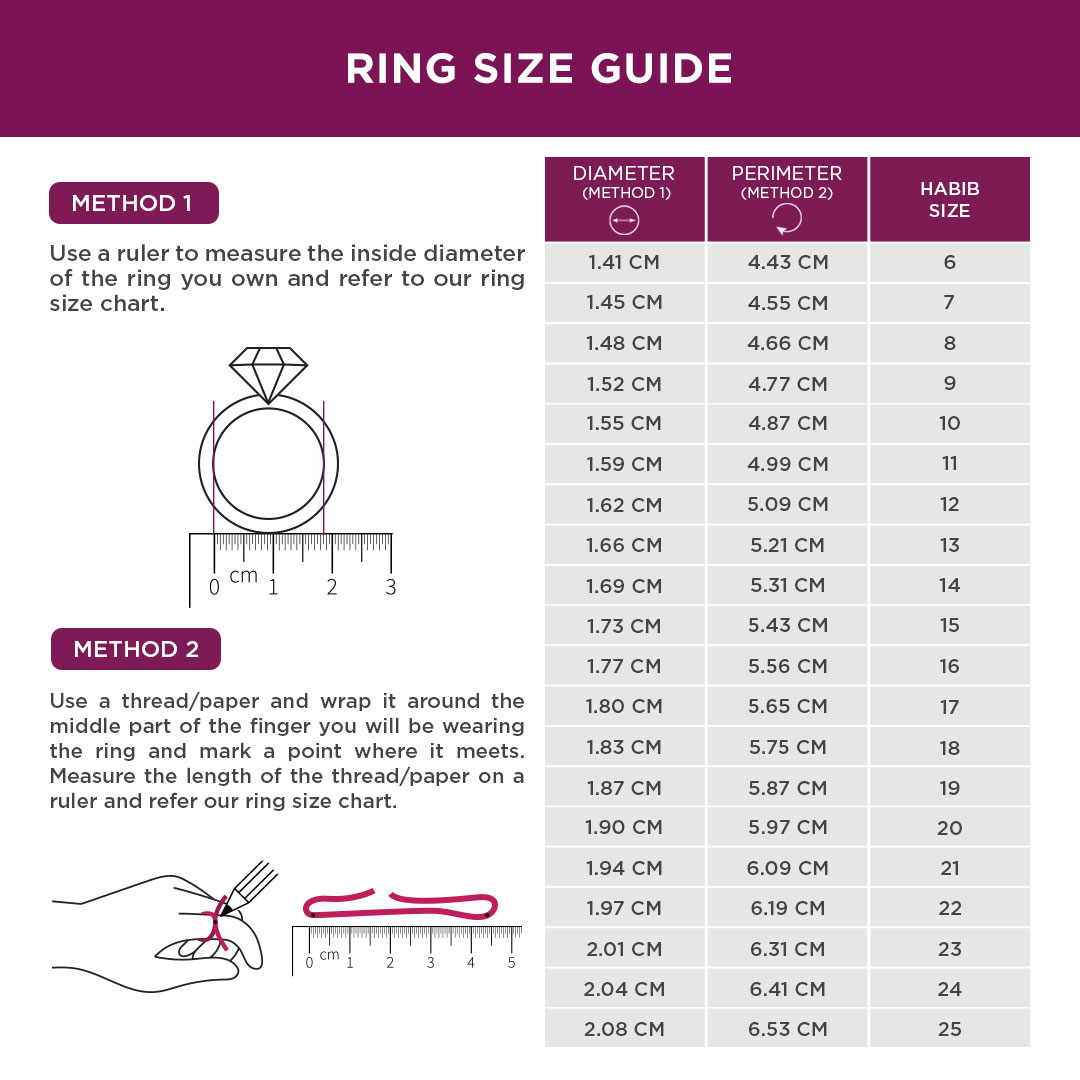 RING SIZE GUIDE

METHOD 1

Use a ruler to measure the inside diameter of the ring you own and refer to our ring size chart.

0 cm 1 2 3

METHOD 2

Use a thread/paper and wrap it around the middle part of the finger you will be wearing the ring and mark a point where it meets. Measure the length of the thread/paper on a ruler and refer our ring size chart.

0 cm 1 2 3 4 5

| DIAMETER (METHOD 1) | PERIMETER (METHOD 2) | HABIB SIZE |
|---|---|---|
| 1.41 CM | 4.43 CM | 6 |
| 1.45 CM | 4.55 CM | 7 |
| 1.48 CM | 4.66 CM | 8 |
| 1.52 CM | 4.77 CM | 9 |
| 1.55 CM | 4.87 CM | 10 |
| 1.59 CM | 4.99 CM | 11 |
| 1.62 CM | 5.09 CM | 12 |
| 1.66 CM | 5.21 CM | 13 |
| 1.69 CM | 5.31 CM | 14 |
| 1.73 CM | 5.43 CM | 15 |
| 1.77 CM | 5.56 CM | 16 |
| 1.80 CM | 5.65 CM | 17 |
| 1.83 CM | 5.75 CM | 18 |
| 1.87 CM | 5.87 CM | 19 |
| 1.90 CM | 5.97 CM | 20 |
| 1.94 CM | 6.09 CM | 21 |
| 1.97 CM | 6.19 CM | 22 |
| 2.01 CM | 6.31 CM | 23 |
| 2.04 CM | 6.41 CM | 24 |
| 2.08 CM | 6.53 CM | 25 |