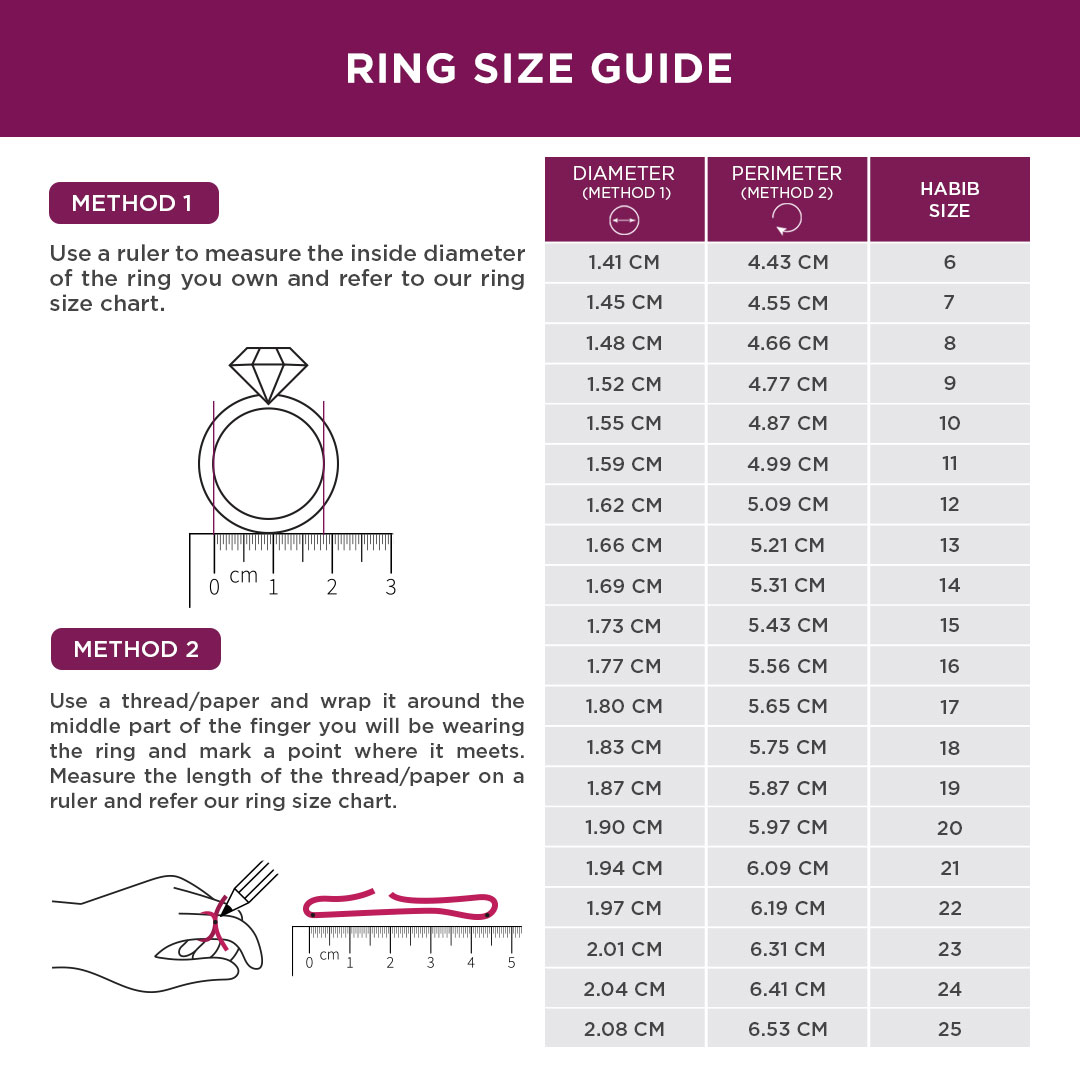 RING SIZE GUIDE

METHOD 1

Use a ruler to measure the inside diameter of the ring you own and refer to our ring size chart.

0 cm 1 2 3

METHOD 2

Use a thread/paper and wrap it around the middle part of the finger you will be wearing the ring and mark a point where it meets. Measure the length of the thread/paper on a ruler and refer our ring size chart.

0 cm 1 2 3 4 5

| DIAMETER (METHOD 1) | PERIMETER (METHOD 2) | HABIB SIZE |
|---|---|---|
| 1.41 CM | 4.43 CM | 6 |
| 1.45 CM | 4.55 CM | 7 |
| 1.48 CM | 4.66 CM | 8 |
| 1.52 CM | 4.77 CM | 9 |
| 1.55 CM | 4.87 CM | 10 |
| 1.59 CM | 4.99 CM | 11 |
| 1.62 CM | 5.09 CM | 12 |
| 1.66 CM | 5.21 CM | 13 |
| 1.69 CM | 5.31 CM | 14 |
| 1.73 CM | 5.43 CM | 15 |
| 1.77 CM | 5.56 CM | 16 |
| 1.80 CM | 5.65 CM | 17 |
| 1.83 CM | 5.75 CM | 18 |
| 1.87 CM | 5.87 CM | 19 |
| 1.90 CM | 5.97 CM | 20 |
| 1.94 CM | 6.09 CM | 21 |
| 1.97 CM | 6.19 CM | 22 |
| 2.01 CM | 6.31 CM | 23 |
| 2.04 CM | 6.41 CM | 24 |
| 2.08 CM | 6.53 CM | 25 |