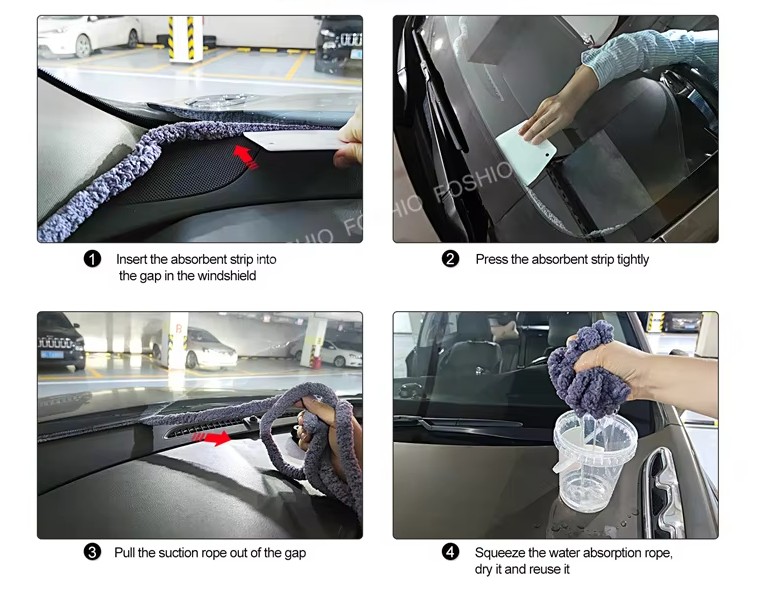 FOSHIO FOSHIO

1 Insert the absorbent strip into the gap in the windshield

2 Press the absorbent strip tightly

3 Pull the suction rope out of the gap

4 Squeeze the water absorption rope, dry it and reuse it