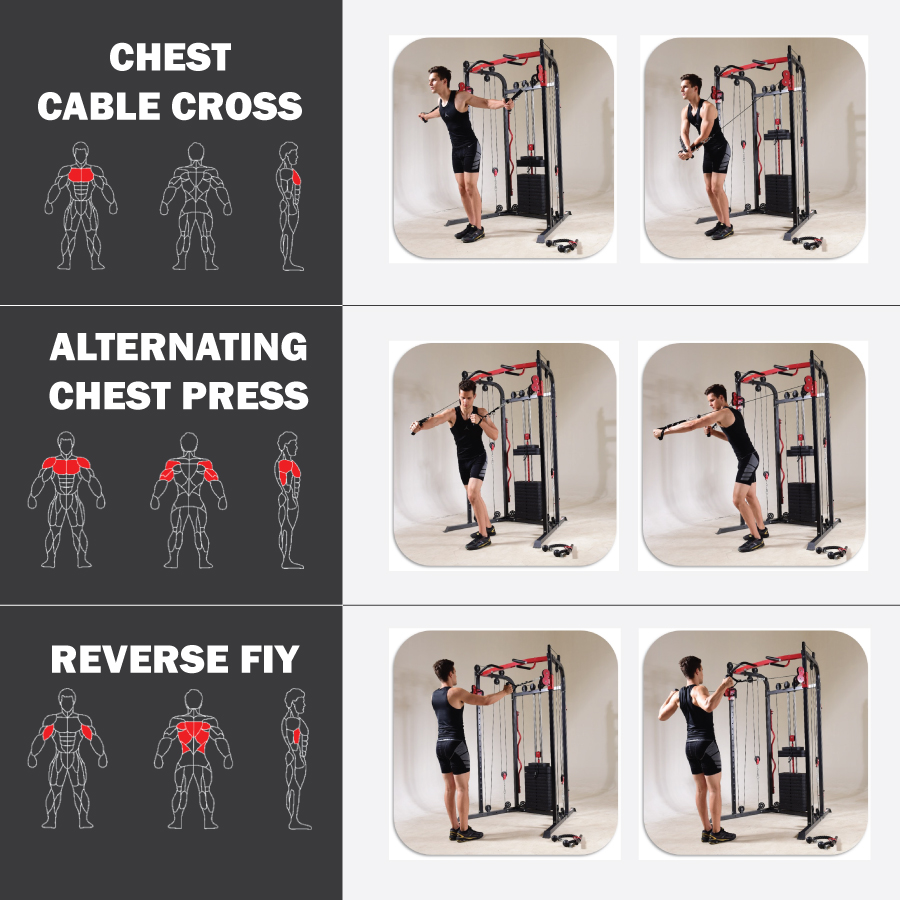 CHEST CABLE CROSS

ALTERNATING CHEST PRESS

REVERSE FIY