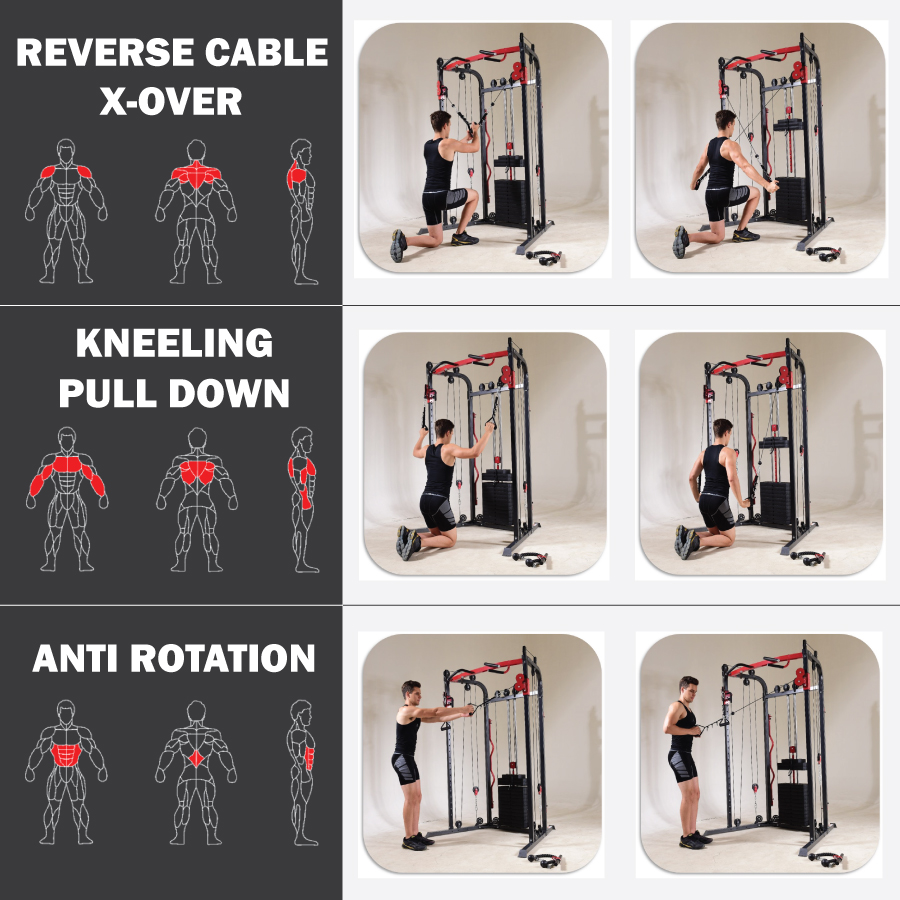 REVERSE CABLE X-OVER

KNEELING PULL DOWN

ANTI ROTATION