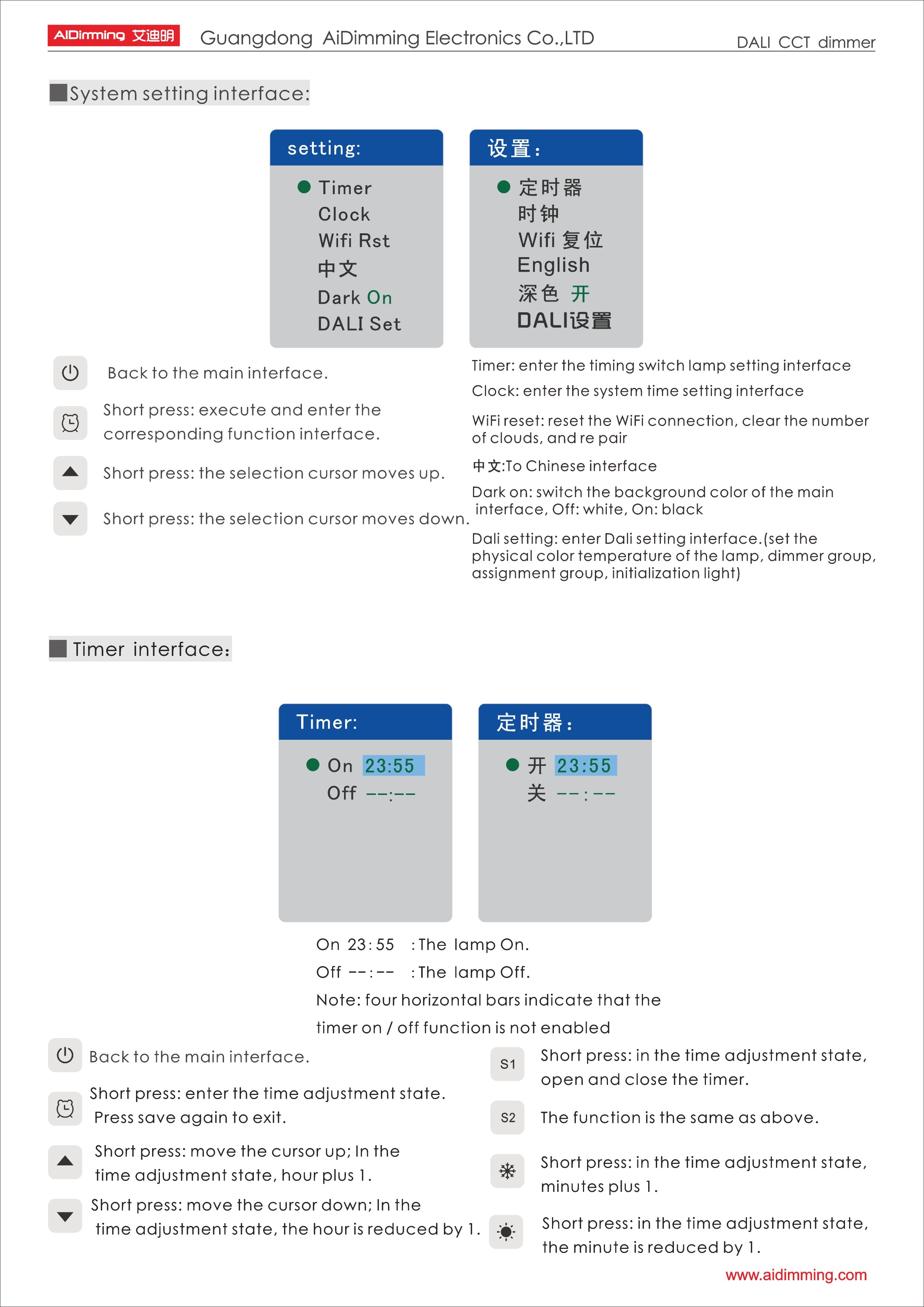 AiDimming 艾迪明 Guangdong AiDimming Electronics Co.,LTD DALI CCT dimmer

System setting interface:

setting:
Timer
Clock
Wifi Rst
中文
Dark On
DALI Set

设置:
定时器
时钟
Wifi 复位
English
深色 开
DALI设置

Back to the main interface.

Short press: execute and enter the corresponding function interface.

Short press: the selection cursor moves up.

Short press: the selection cursor moves down.

Timer: enter the timing switch lamp setting interface

Clock: enter the system time setting interface

WiFi reset: reset the WiFi connection, clear the number of clouds, and re pair

中文:To Chinese interface

Dark on: switch the background color of the main interface, Off: white, On: black

Dali setting: enter Dali setting interface.(set the physical color temperature of the lamp, dimmer group, assignment group, initialization light)

Timer interface:

Timer:
On 23:55
Off --:--

定时器:
开 23:55
关 --:--

On 23:55 : The lamp On.
Off --:-- : The lamp Off.
Note: four horizontal bars indicate that the timer on / off function is not enabled

Back to the main interface.

Short press: enter the time adjustment state. Press save again to exit.

Short press: move the cursor up; In the time adjustment state, hour plus 1.

Short press: move the cursor down; In the time adjustment state, the hour is reduced by 1.

S1 Short press: in the time adjustment state, open and close the timer.

S2 The function is the same as above.

Short press: in the time adjustment state, minutes plus 1.

Short press: in the time adjustment state, the minute is reduced by 1.

www.aidimming.com