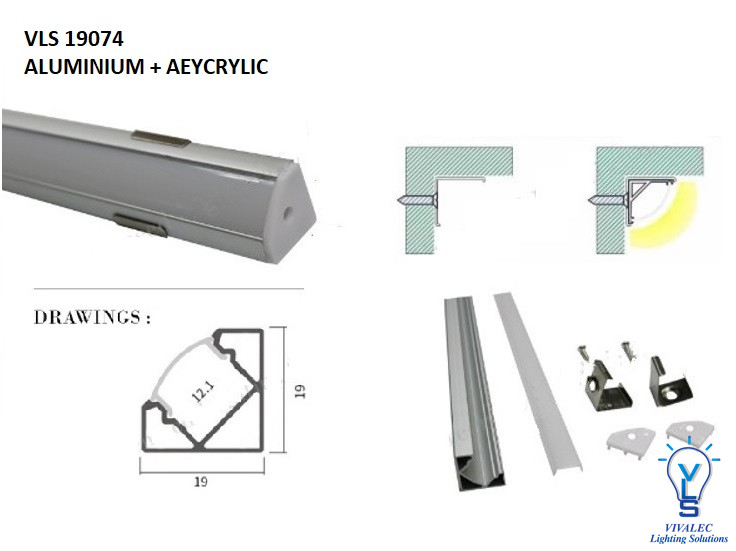 VLS 19074
ALUMINIUM + AEYCRYLIC

DRAWINGS :

12.1

19

19

VLS

VIVALEC
Lighting Solutions