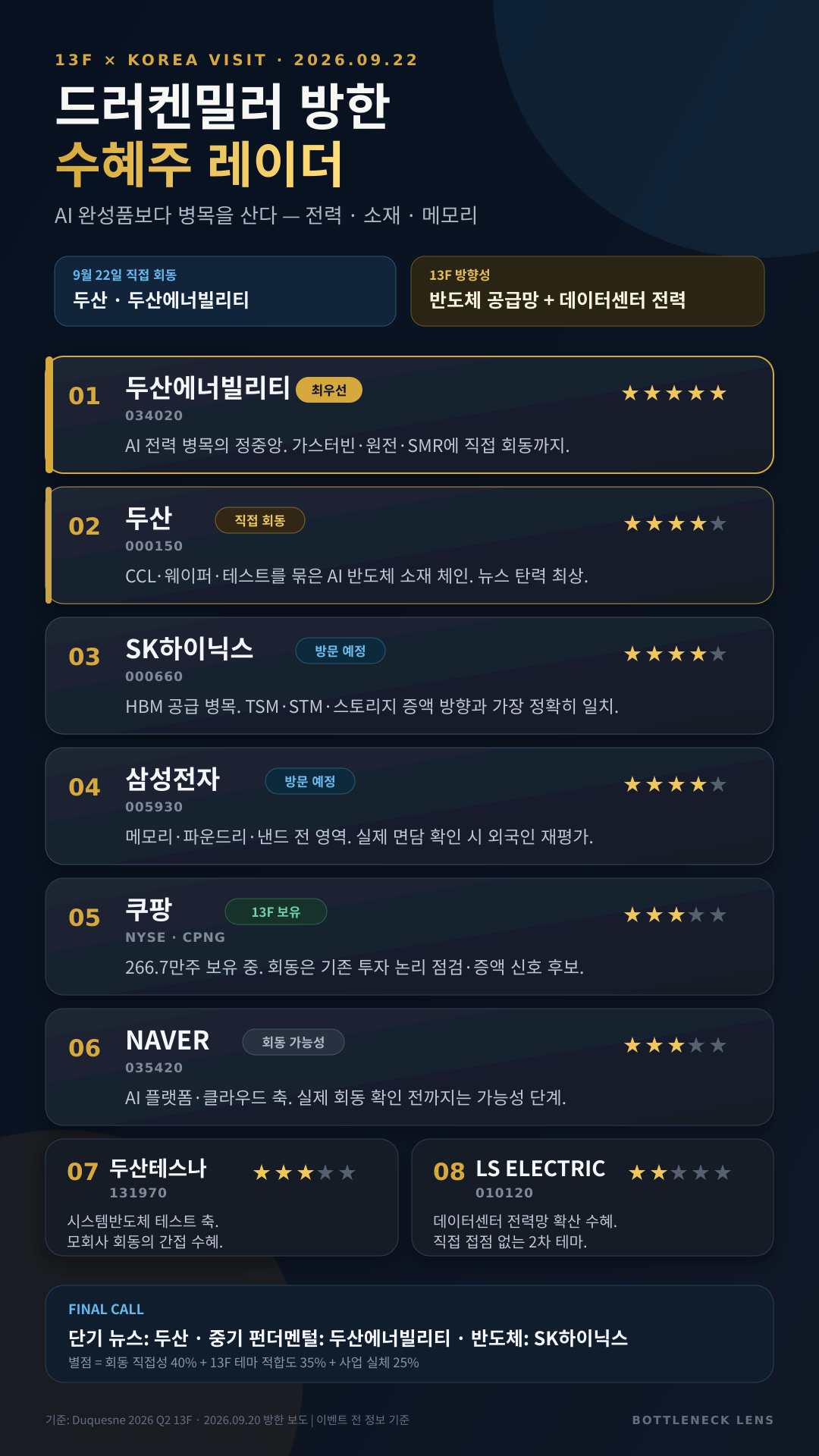 13F × KOREA VISIT · 2026.09.22

드러켄밀러 방한
수혜주 레이더

AI 완성품보다 병목을 산다 — 전력 · 소재 · 메모리

9월 22일 직접 회동
두산 · 두산에너빌리티

13F 방향성
반도체 공급망 + 데이터센터 전력

01 두산에너빌리티 최우선 ★★★★★
034020
AI 전력 병목의 정중앙. 가스터빈·원전·SMR에 직접 회동까지.

02 두산 직접 회동 ★★★★★
000150
CCL·웨이퍼·테스트를 묶은 AI 반도체 소재 체인. 뉴스 탄력 최상.

03 SK하이닉스 방문 예정 ★★★★★
000660
HBM 공급 병목. TSM·STM·스토리지 증액 방향과 가장 정확히 일치.

04 삼성전자 방문 예정 ★★★★★
005930
메모리·파운드리·낸드 전 영역. 실제 면담 확인 시 외국인 재평가.

05 쿠팡 13F 보유 ★★★★★
NYSE · CPNG
266.7만주 보유 중. 회동은 기존 투자 논리 점검·증액 신호 후보.

06 NAVER 회동 가능성 ★★★★★
035420
AI 플랫폼·클라우드 축. 실제 회동 확인 전까지는 가능성 단계.

07 두산테스나 ★★★★★
131970
시스템반도체 테스트 축.
모회사 회동의 간접 수혜.

08 LS ELECTRIC ★★★★★
010120
데이터센터 전력망 확산 수혜.
직접 접점 없는 2차 테마.

FINAL CALL
단기 뉴스: 두산 · 중기 펀더멘털: 두산에너빌리티 · 반도체: SK하이닉스
별점 = 회동 직접성 40% + 13F 테마 적합도 35% + 사업 실체 25%

기준: Duquesne 2026 Q2 13F · 2026.09.20 방한 보도 | 이벤트 전 정보 기준

BOTTLENECK LENS