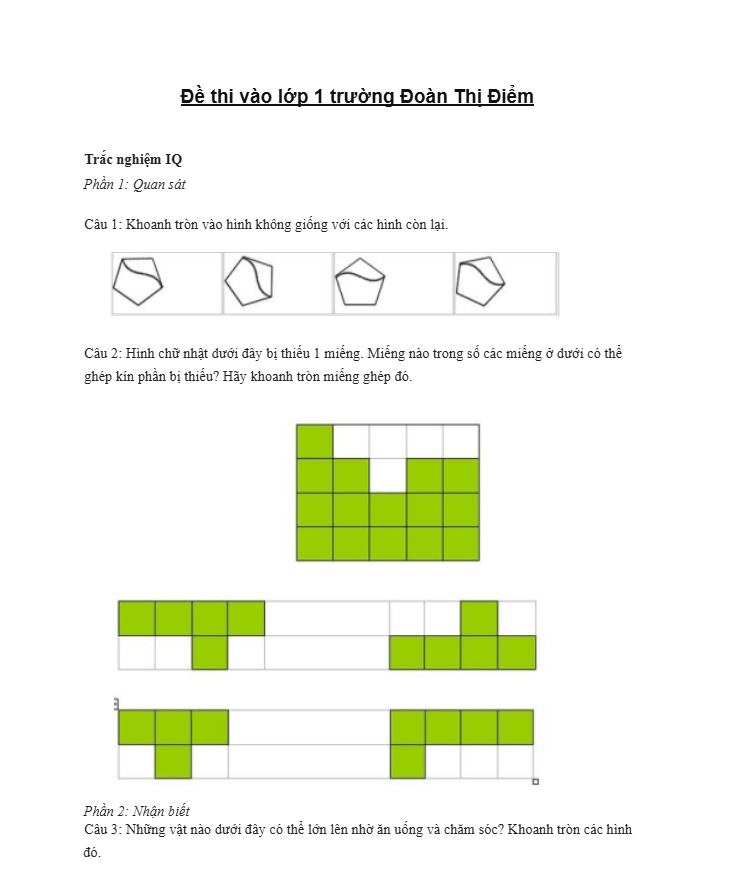 Đề thi vào lớp 1 trường Đoàn Thị Điểm

Trắc nghiệm IQ

Phần 1: Quan sát

Câu 1: Khoanh tròn vào hình không giống với các hình còn lại.

Câu 2: Hình chữ nhật dưới đây bị thiếu 1 miếng. Miếng nào trong số các miếng ở dưới có thể ghép kín phần bị thiếu? Hãy khoanh tròn miếng ghép đó.

Phần 2: Nhận biết

Câu 3: Những vật nào dưới đây có thể lớn lên nhờ ăn uống và chăm sóc? Khoanh tròn các hình đó.