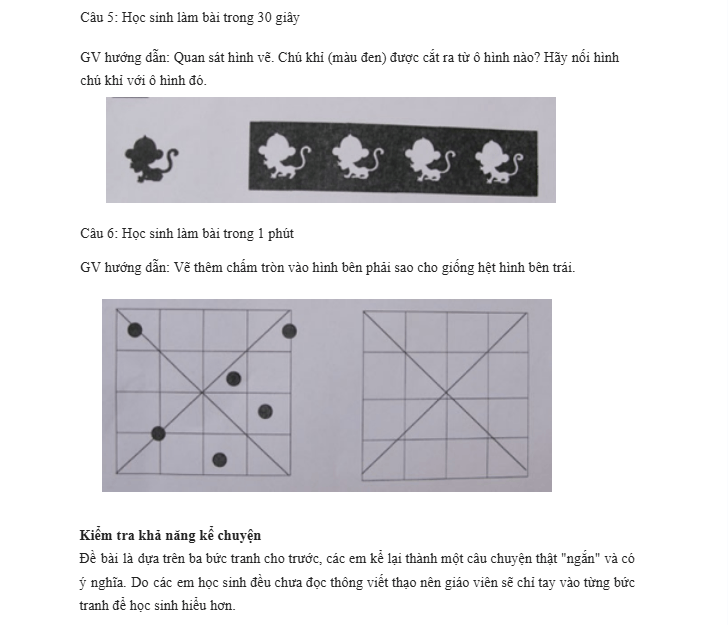 Câu 5: Học sinh làm bài trong 30 giây

GV hướng dẫn: Quan sát hình vẽ. Chú khỉ (màu đen) được cắt ra từ ô hình nào? Hãy nối hình chú khỉ với ô hình đó.

Câu 6: Học sinh làm bài trong 1 phút

GV hướng dẫn: Vẽ thêm chấm tròn vào hình bên phải sao cho giống hệt hình bên trái.

Kiểm tra khả năng kể chuyện
Đề bài là dựa trên ba bức tranh cho trước, các em kể lại thành một câu chuyện thật "ngắn" và có ý nghĩa. Do các em học sinh đều chưa đọc thông viết thạo nên giáo viên sẽ chỉ tay vào từng bức tranh để học sinh hiểu hơn.