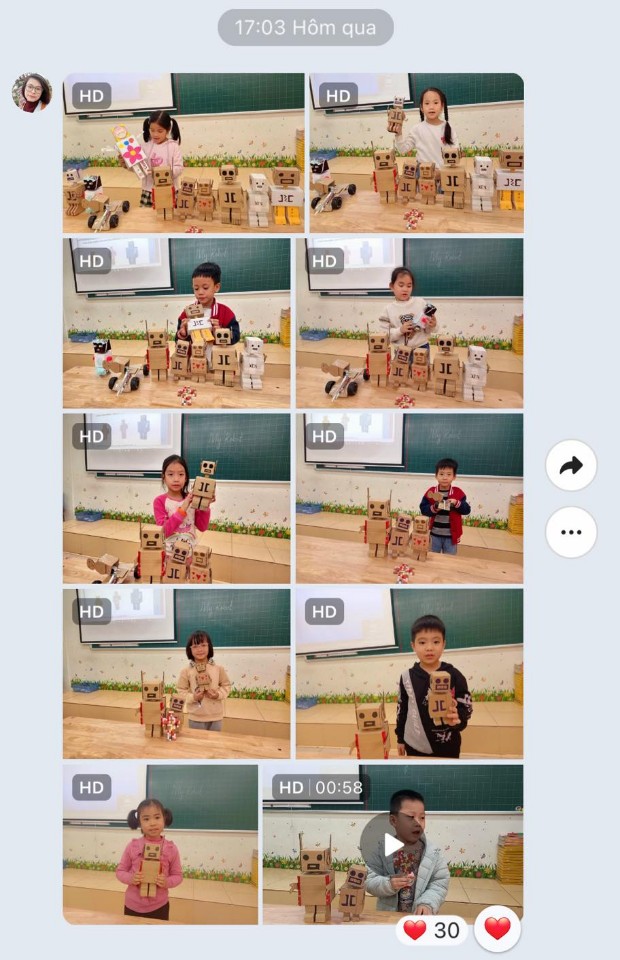 17:03 Hôm qua

HD
HD
HD
HD
HD
HD
HD
HD
HD
HD 00:58

30