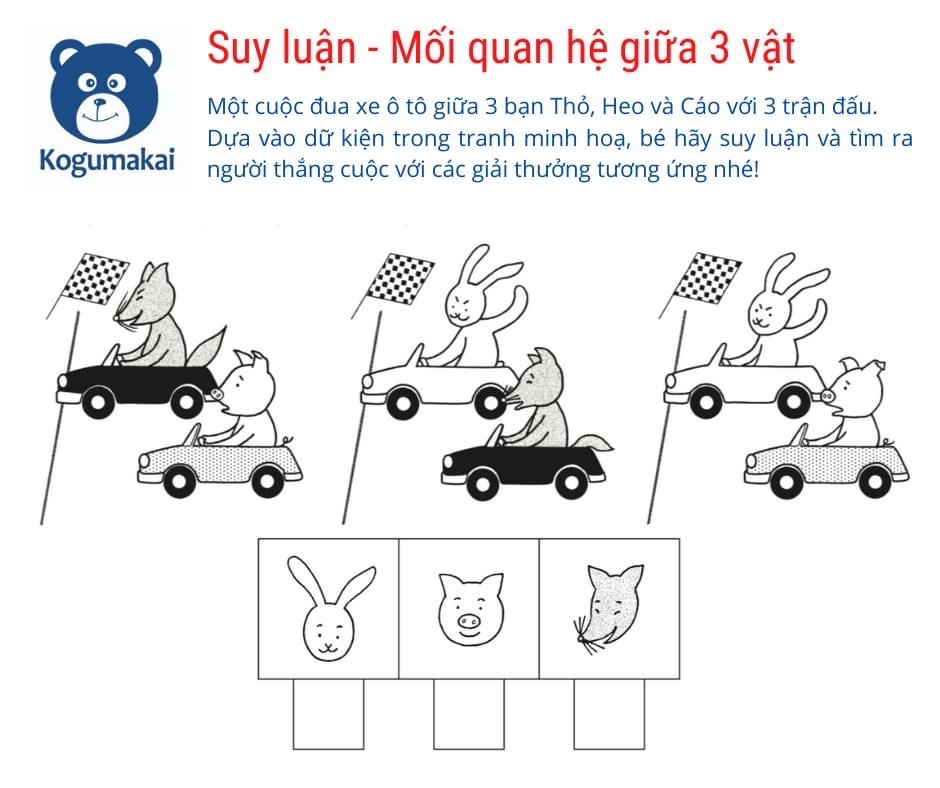 Kogumakai

Suy luận - Mối quan hệ giữa 3 vật

Một cuộc đua xe ô tô giữa 3 bạn Thỏ, Heo và Cáo với 3 trận đấu. Dựa vào dữ kiện trong tranh minh hoạ, bé hãy suy luận và tìm ra người thắng cuộc với các giải thưởng tương ứng nhé!