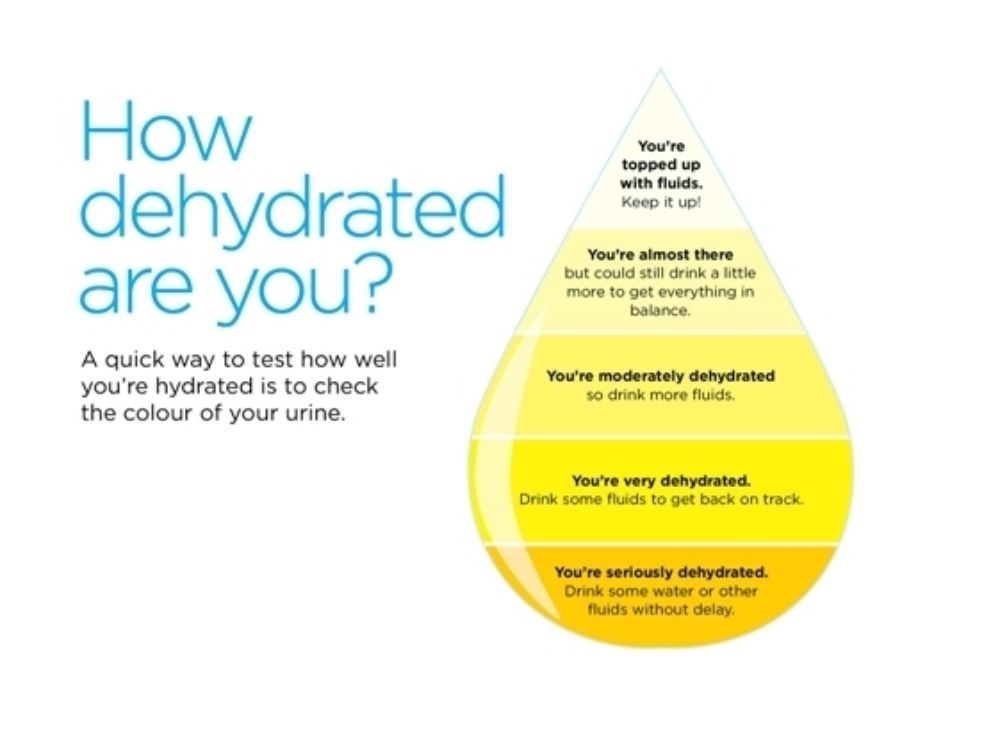 How dehydrated are you?

A quick way to test how well you're hydrated is to check the colour of your urine.

You're topped up with fluids. Keep it up!

You're almost there but could still drink a little more to get everything in balance.

You're moderately dehydrated so drink more fluids.

You're very dehydrated. Drink some fluids to get back on track.

You're seriously dehydrated. Drink some water or other fluids without delay.