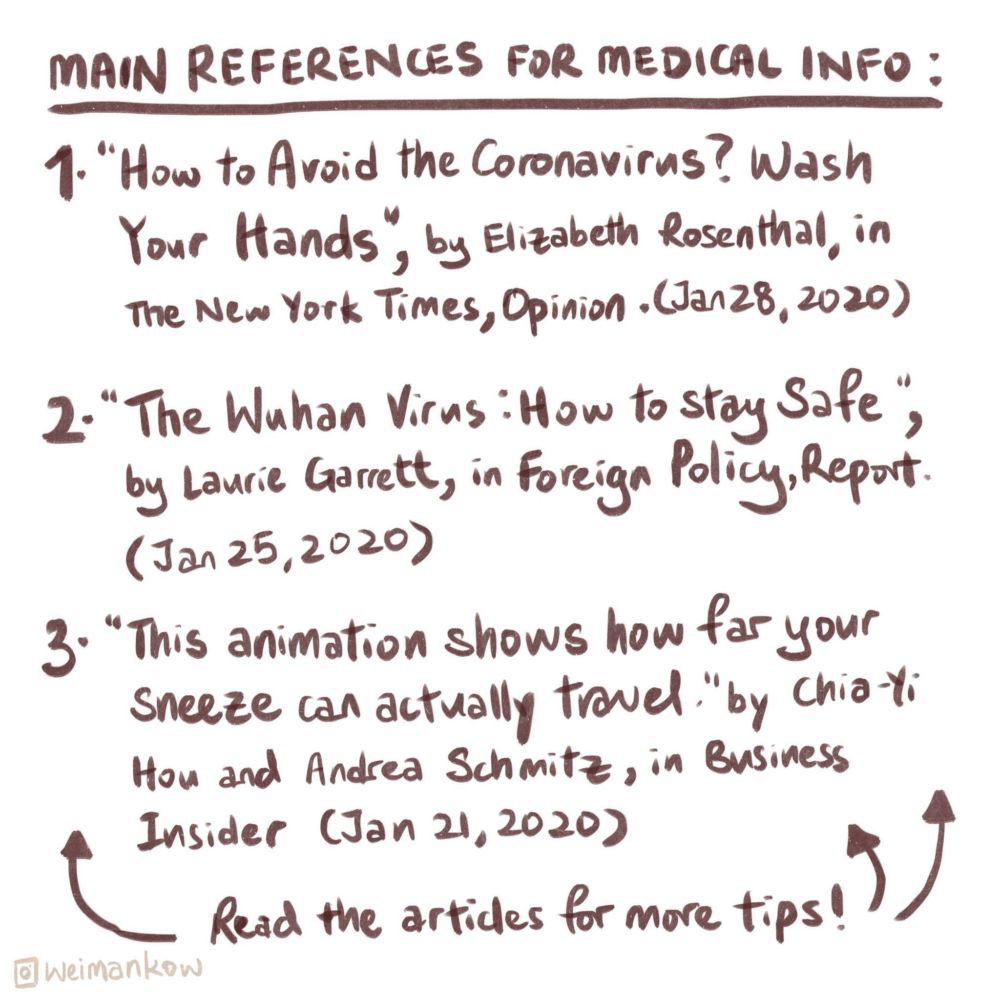 MAIN REFERENCES FOR MEDICAL INFO:

1. "How to Avoid the Coronavirus? Wash Your Hands", by Elizabeth Rosenthal, in The New York Times, Opinion. (Jan 28, 2020)

2. "The Wuhan Virus: How to stay Safe", by Laurie Garrett, in Foreign Policy, Report. (Jan 25, 2020)

3. "This animation shows how far your sneeze can actually travel." by Chia-Yi Hou and Andrea Schmitz, in Business Insider (Jan 21, 2020)

Read the articles for more tips!

weimankow