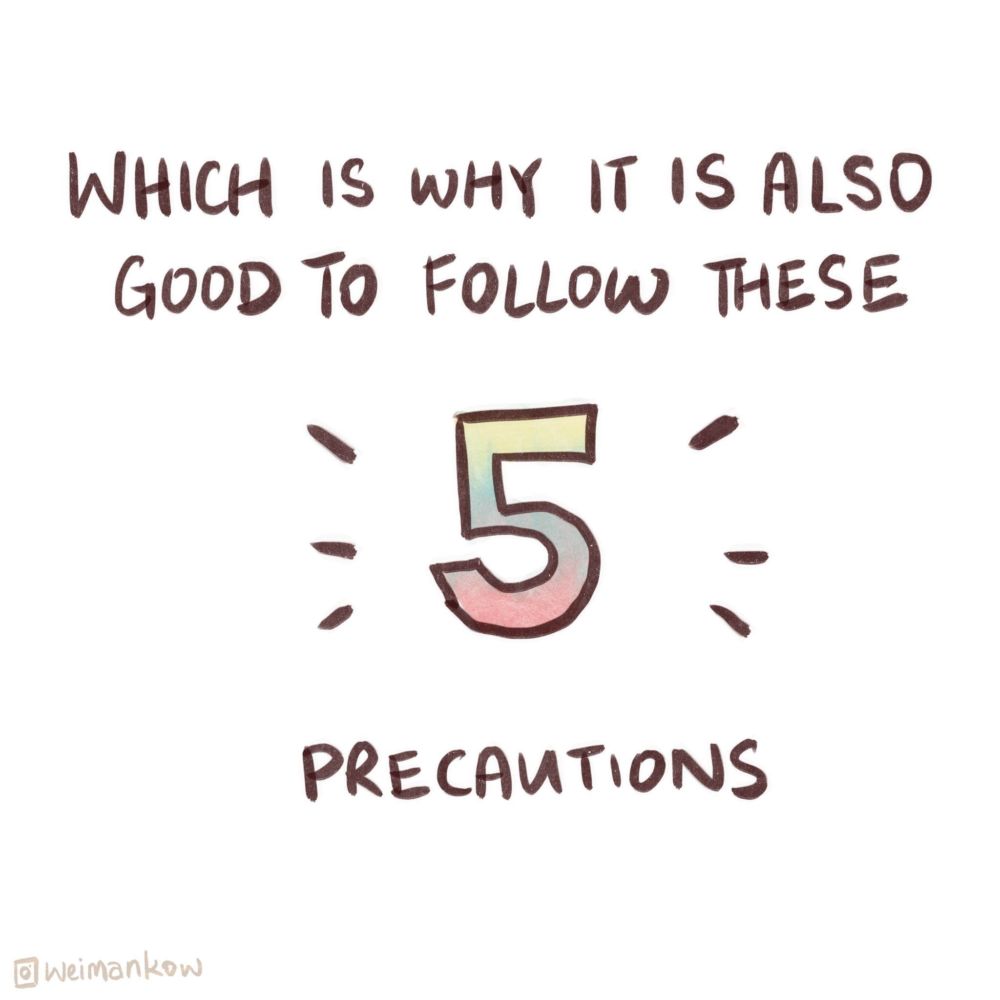 WHICH IS WHY IT IS ALSO GOOD TO FOLLOW THESE

5

PRECAUTIONS

weimankow