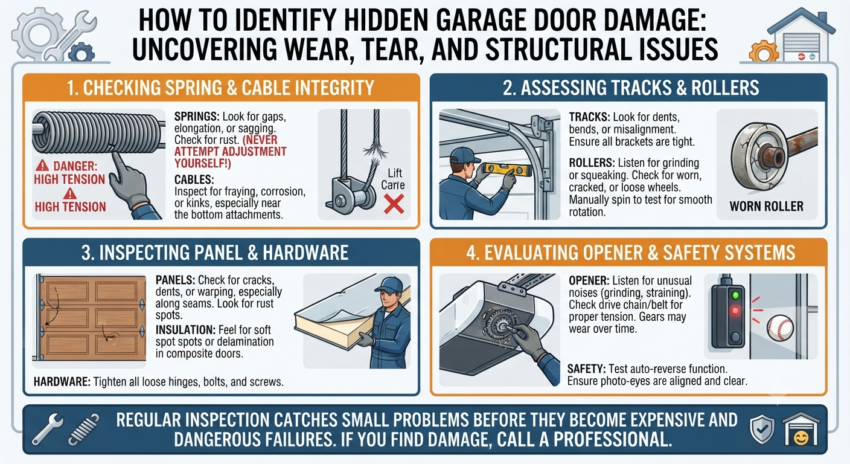 HOW TO IDENTIFY HIDDEN GARAGE DOOR DAMAGE: UNCOVERING WEAR, TEAR, AND STRUCTURAL ISSUES

1. CHECKING SPRING & CABLE INTEGRITY

DANGER: HIGH TENSION

HIGH TENSION

SPRINGS: Look for gaps, elongation, or sagging. Check for rust. (NEVER ATTEMPT ADJUSTMENT YOURSELF!)

CABLES: Inspect for fraying, corrosion, or kinks, especially near the bottom attachments.

Lift Carre

2. ASSESSING TRACKS & ROLLERS

TRACKS: Look for dents, bends, or misalignment. Ensure all brackets are tight.

ROLLERS: Listen for grinding or squeaking. Check for worn, cracked, or loose wheels. Manually spin to test for smooth rotation.

WORN ROLLER

3. INSPECTING PANEL & HARDWARE

PANELS: Check for cracks, dents, or warping, especially along seams. Look for rust spots.

INSULATION: Feel for soft spot spots or delamination in composite doors.

HARDWARE: Tighten all loose hinges, bolts, and screws.

4. EVALUATING OPENER & SAFETY SYSTEMS

OPENER: Listen for unusual noises (grinding, straining). Check drive chain/belt for proper tension. Gears may wear over time.

SAFETY: Test auto-reverse function. Ensure photo-eyes are aligned and clear.

REGULAR INSPECTION CATCHES SMALL PROBLEMS BEFORE THEY BECOME EXPENSIVE AND DANGEROUS FAILURES. IF YOU FIND DAMAGE, CALL A PROFESSIONAL.