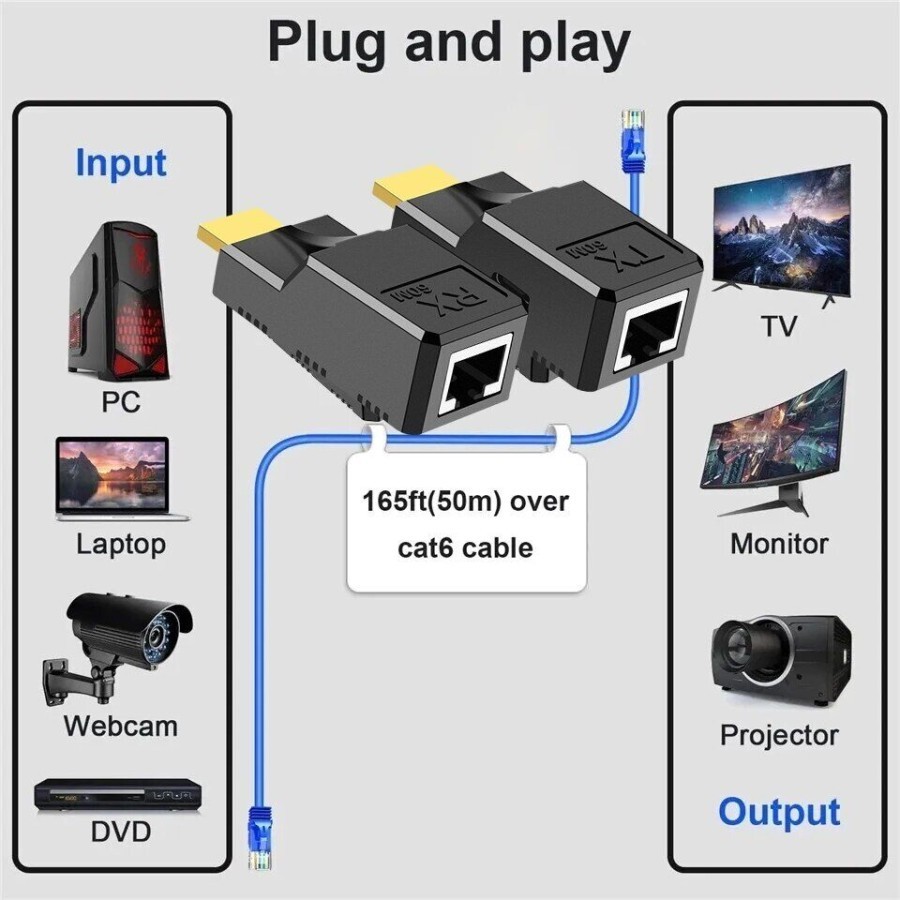 Plug and play

Input

PC

Laptop

Webcam

DVD

RX 50M

TX 50M

165ft(50m) over cat6 cable

TV

Monitor

Projector

Output