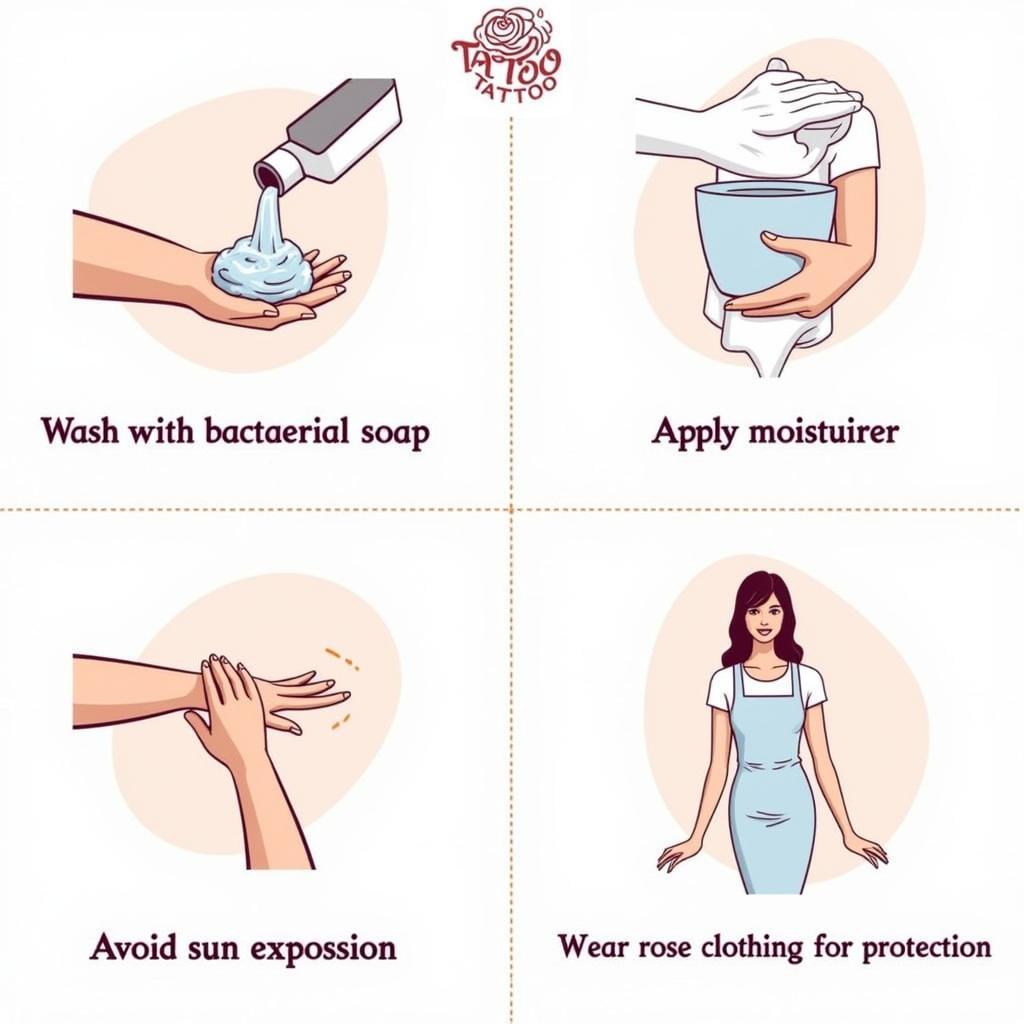 TATOO
TATTOO

Wash with bactaerial soap

Apply moistuirer

Avoid sun expossion

Wear rose clothing for protection